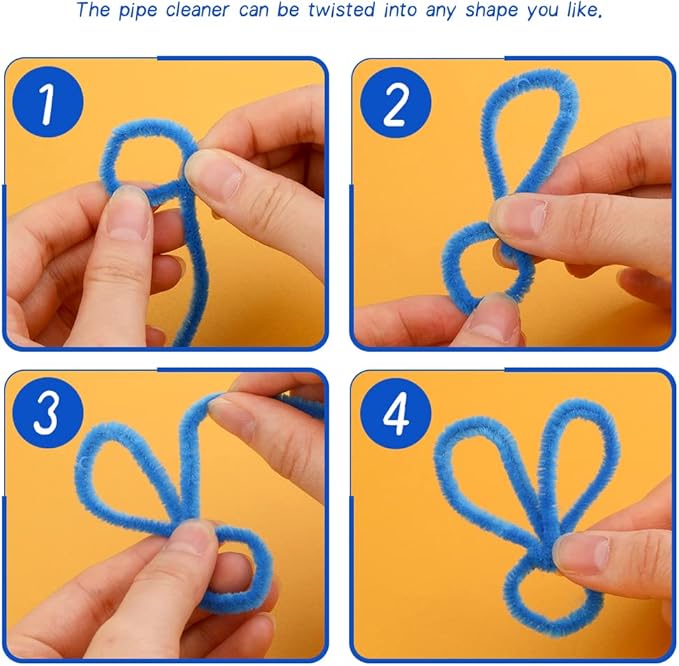 The pipe cleaner can be twisted into any shape you like.

1

2

3

4