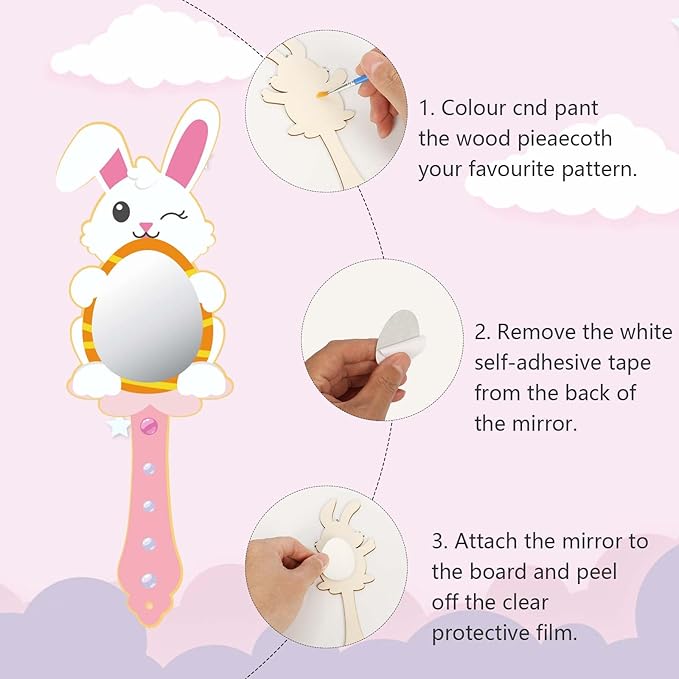 1. Colour cnd pant the wood pieaecoth your favourite pattern.

2. Remove the white self-adhesive tape from the back of the mirror.

3. Attach the mirror to the board and peel off the clear protective film.