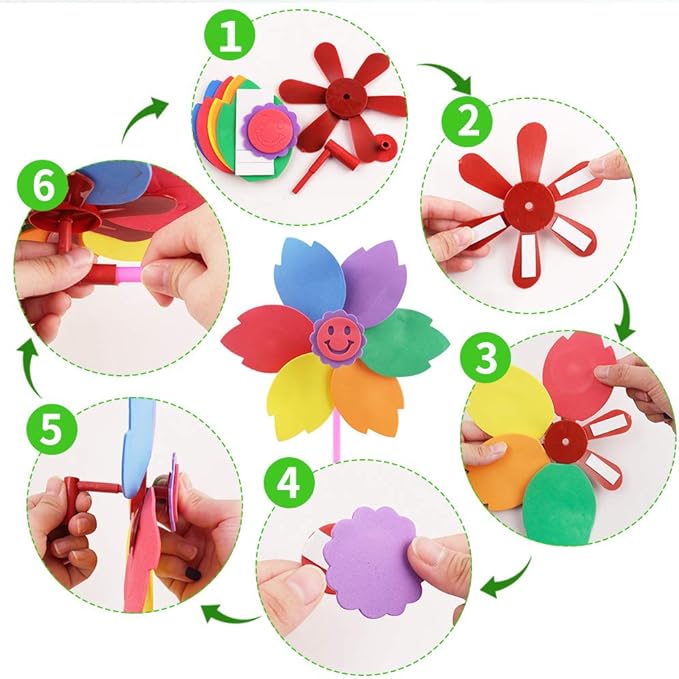 1
2
3
4
5
6