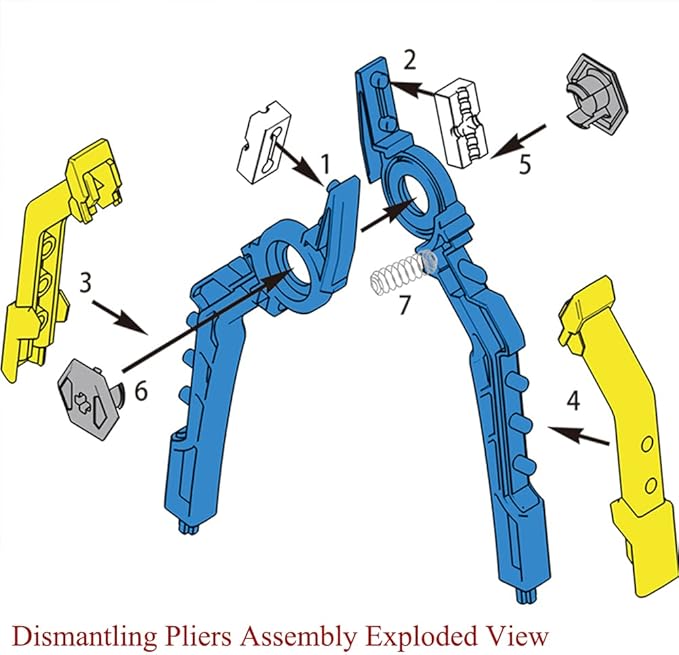 2

1

5

3

7

6

4

Dismantling Pliers Assembly Exploded View